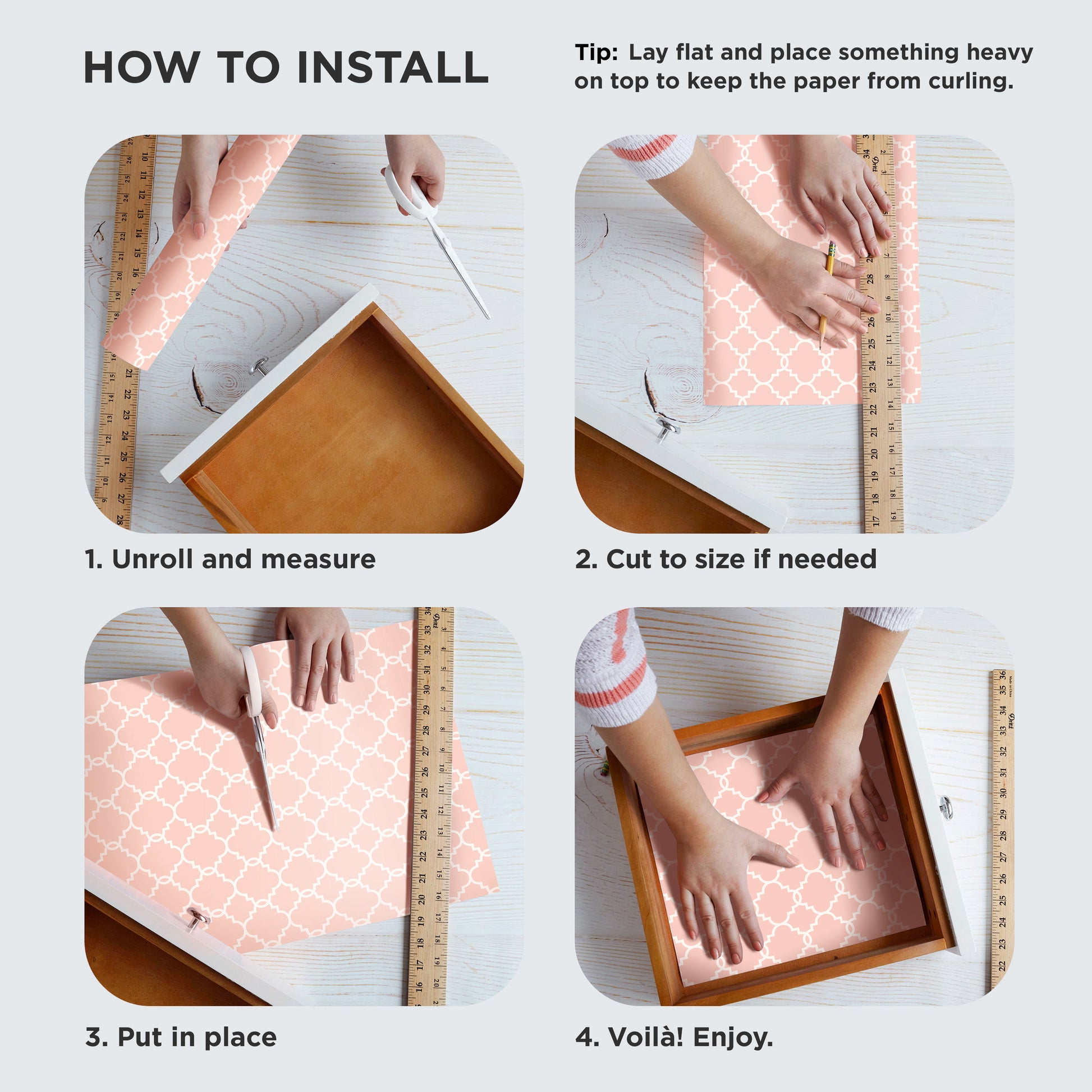 HOW TO INSTALL

Tip: Lay flat and place something heavy on top to keep the paper from curling.

1. Unroll and measure

2. Cut to size if needed

3. Put in place

4. Voilà! Enjoy.