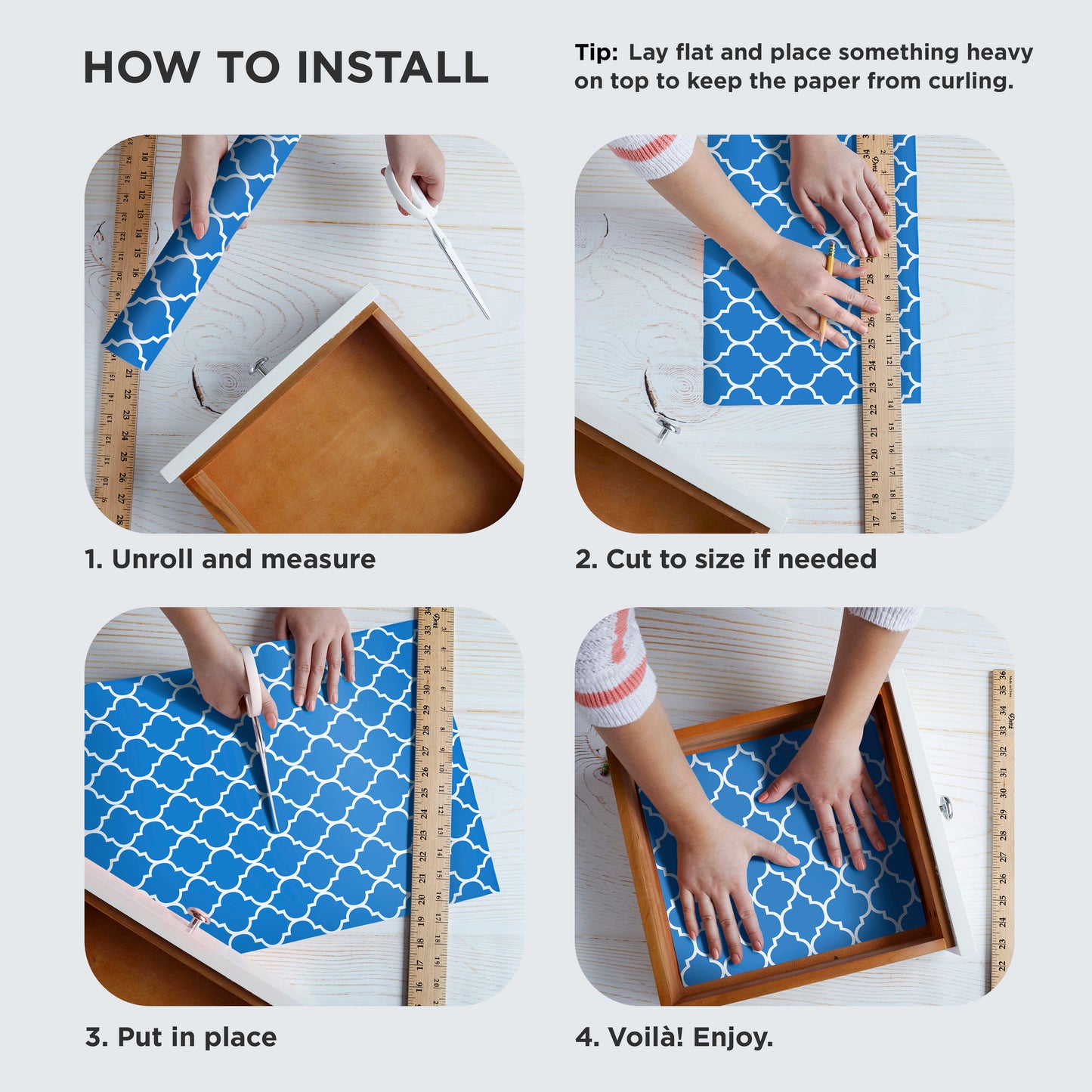 HOW TO INSTALL

Tip: Lay flat and place something heavy on top to keep the paper from curling.

1. Unroll and measure

2. Cut to size if needed

3. Put in place

4. Voilà! Enjoy.