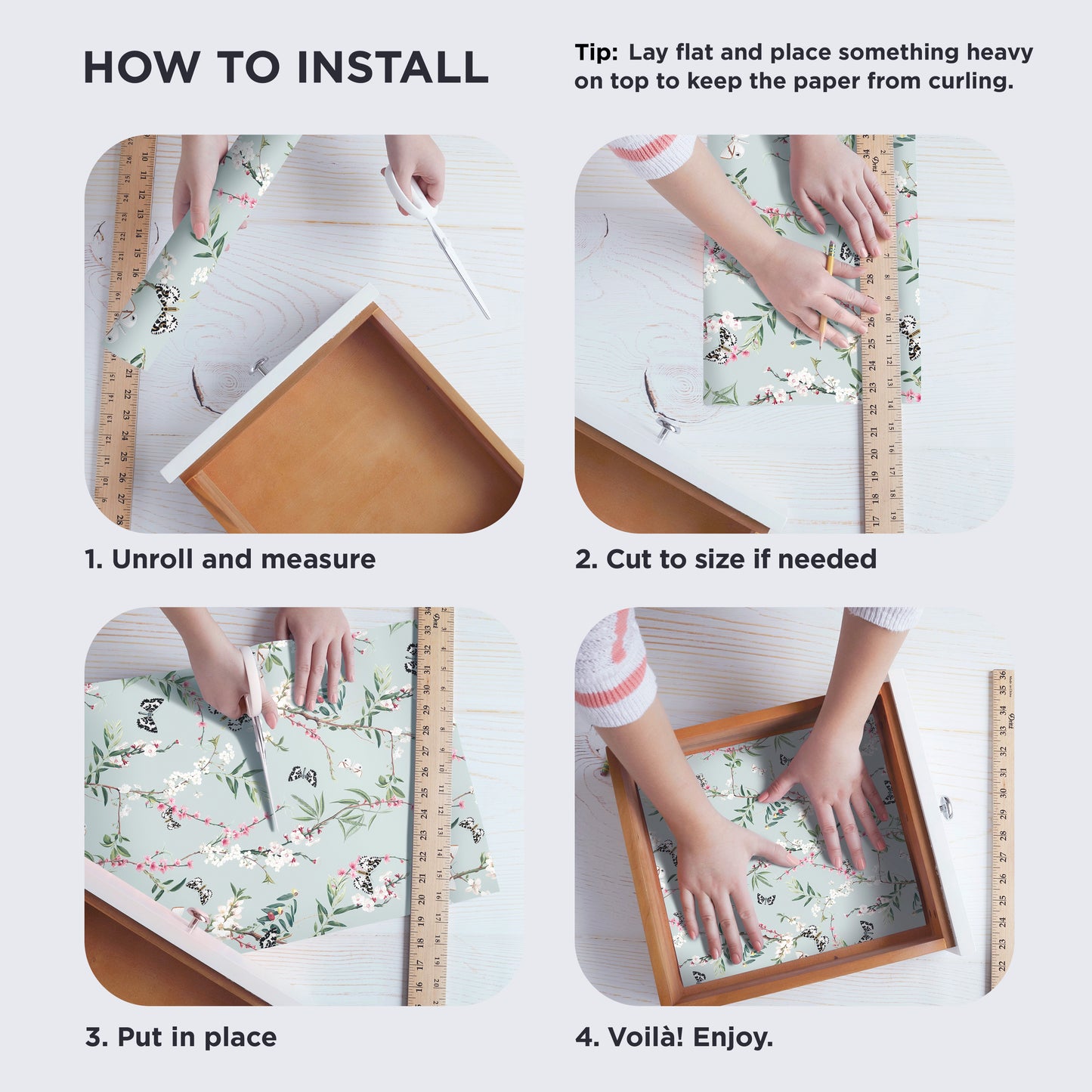 HOW TO INSTALL

Tip: Lay flat and place something heavy on top to keep the paper from curling.

1. Unroll and measure

2. Cut to size if needed

3. Put in place

4. Voilà! Enjoy.