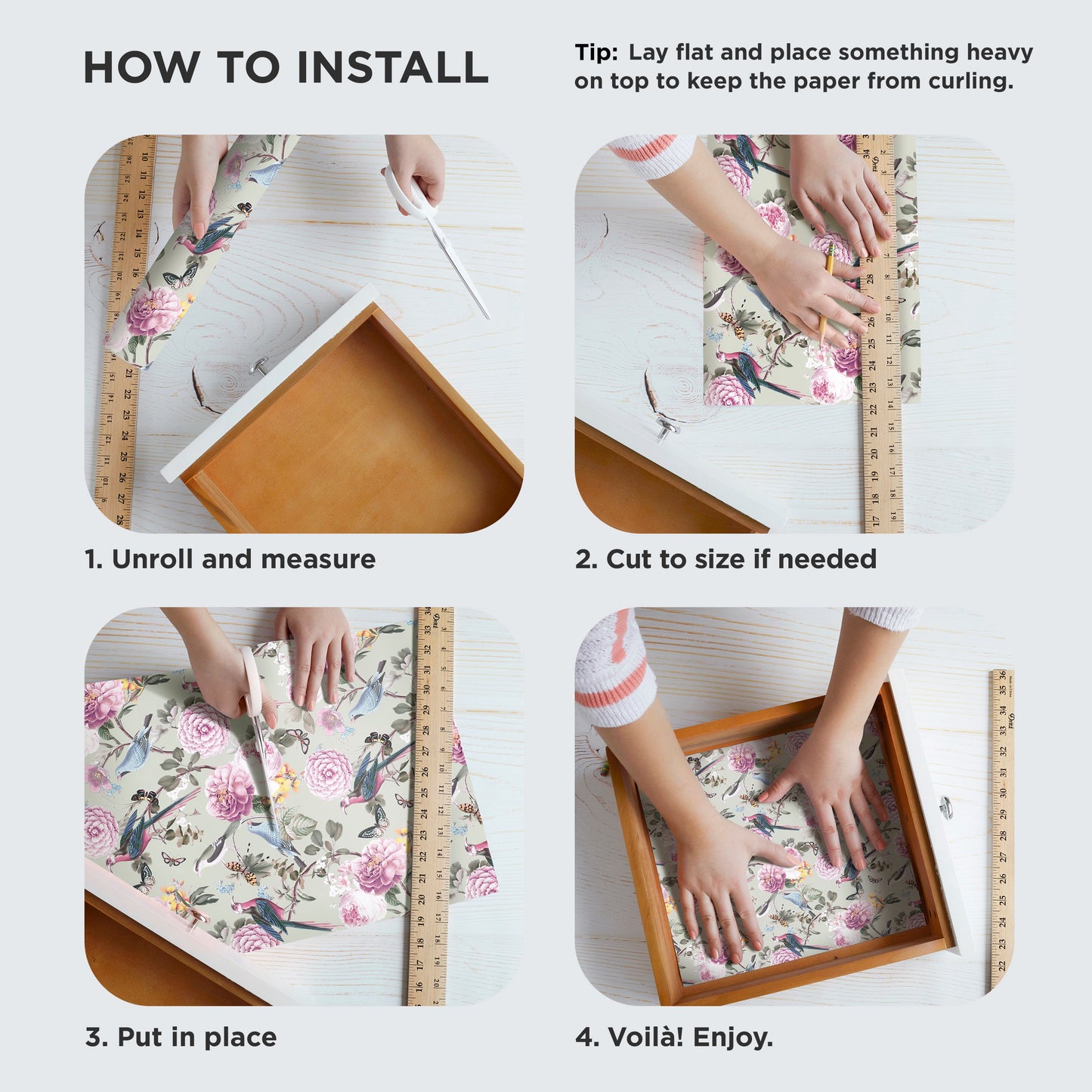 HOW TO INSTALL

Tip: Lay flat and place something heavy on top to keep the paper from curling.

1. Unroll and measure

2. Cut to size if needed

3. Put in place

4. Voilà! Enjoy.