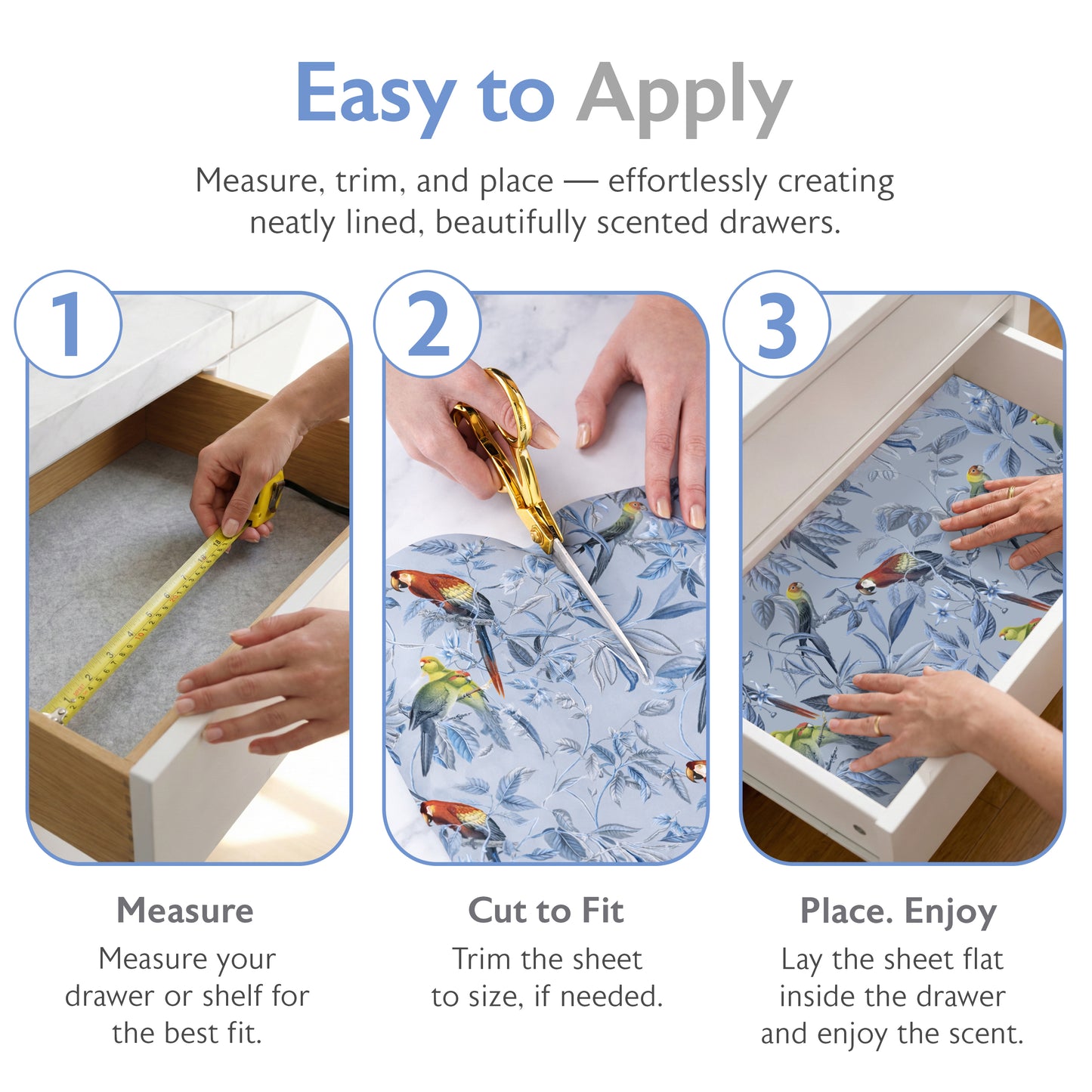 Easy to Apply

Measure, trim, and place — effortlessly creating neatly lined, beautifully scented drawers.

1

2

3

Measure
Measure your drawer or shelf for the best fit.

Cut to Fit
Trim the sheet to size, if needed.

Place. Enjoy
Lay the sheet flat inside the drawer and enjoy the scent.