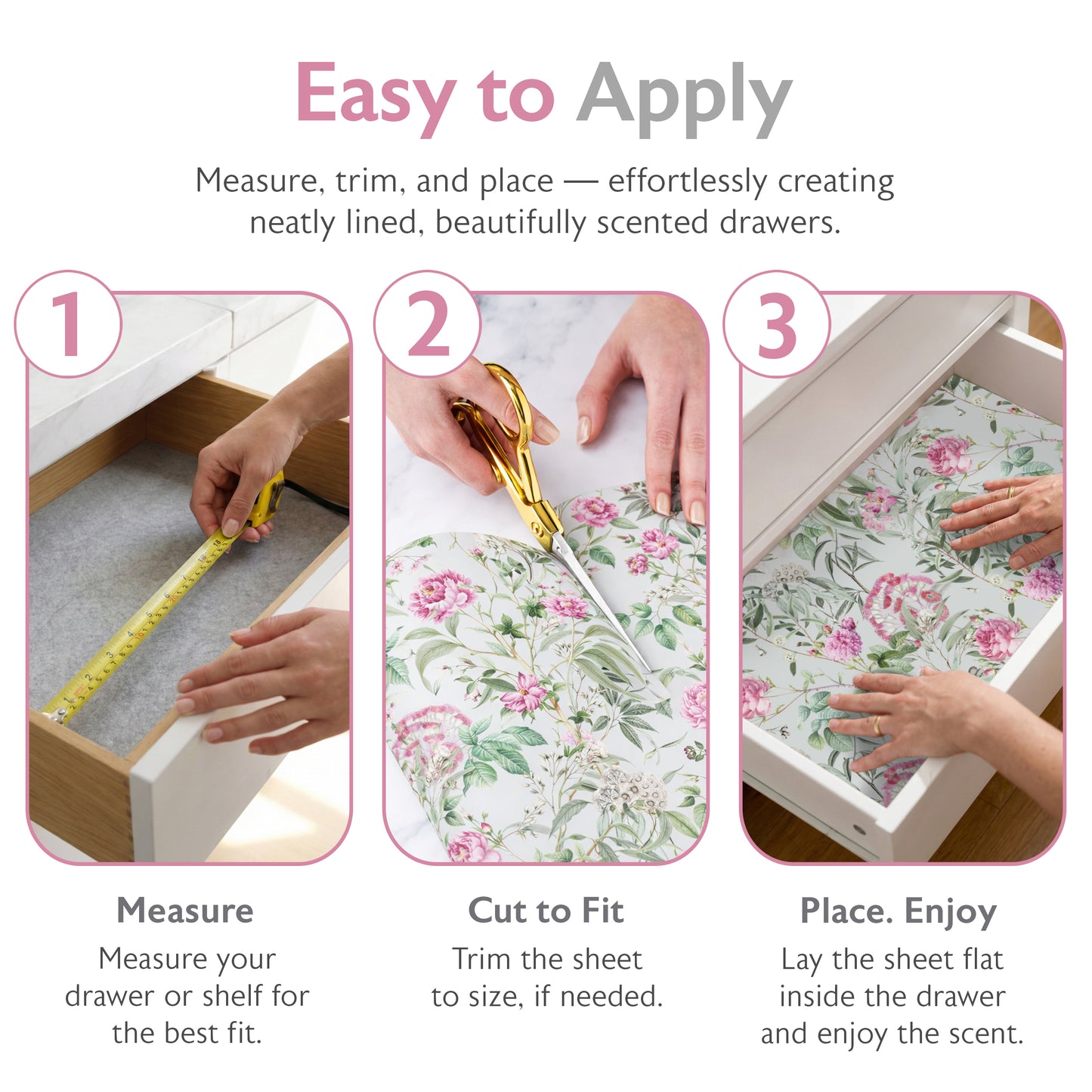 Easy to Apply

Measure, trim, and place — effortlessly creating neatly lined, beautifully scented drawers.

1

2

3

Measure

Measure your drawer or shelf for the best fit.

Cut to Fit

Trim the sheet to size, if needed.

Place. Enjoy

Lay the sheet flat inside the drawer and enjoy the scent.